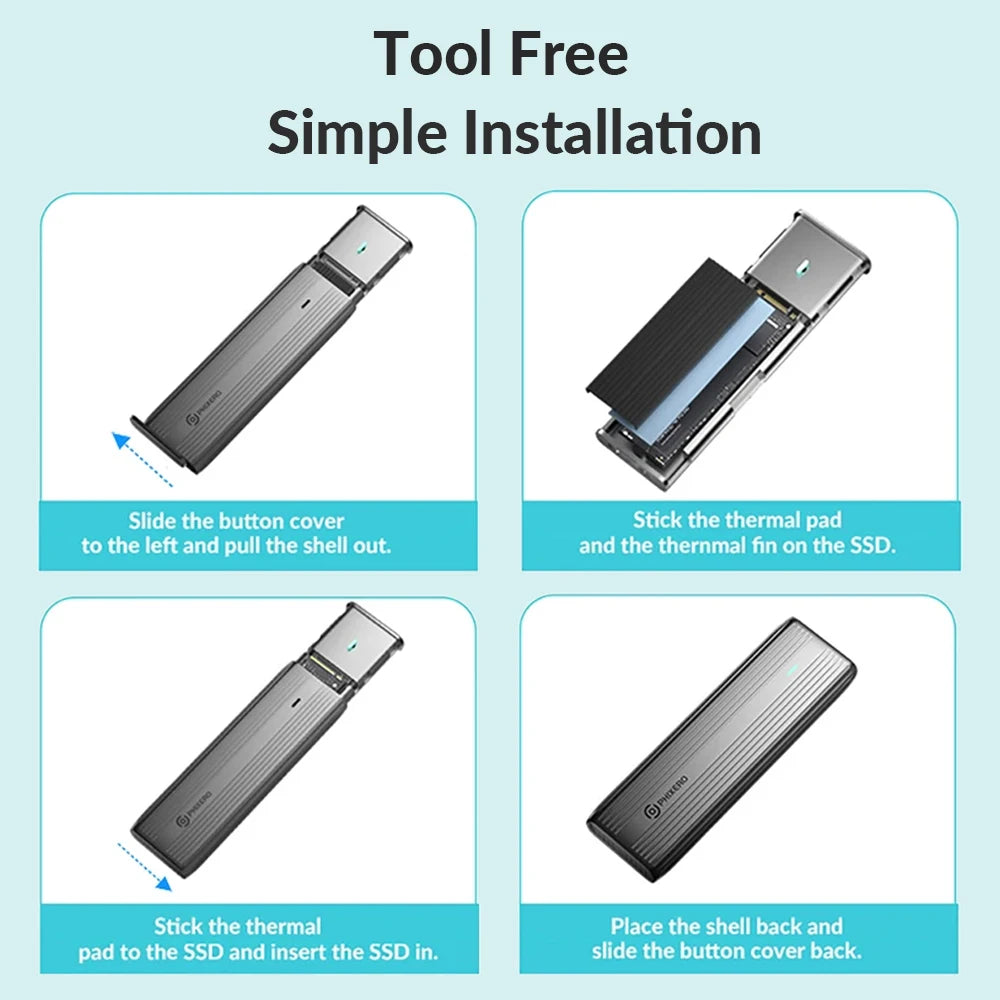 Tool Free
Simple Installation

PHIXERO

Slide the button cover to the left and pull the shell out.

Stick the thermal pad and the thernmal fin on the SSD.

PHIXERO

Stick the thermal pad to the SSD and insert the SSD in.

PHIXERO

Place the shell back and slide the button cover back.