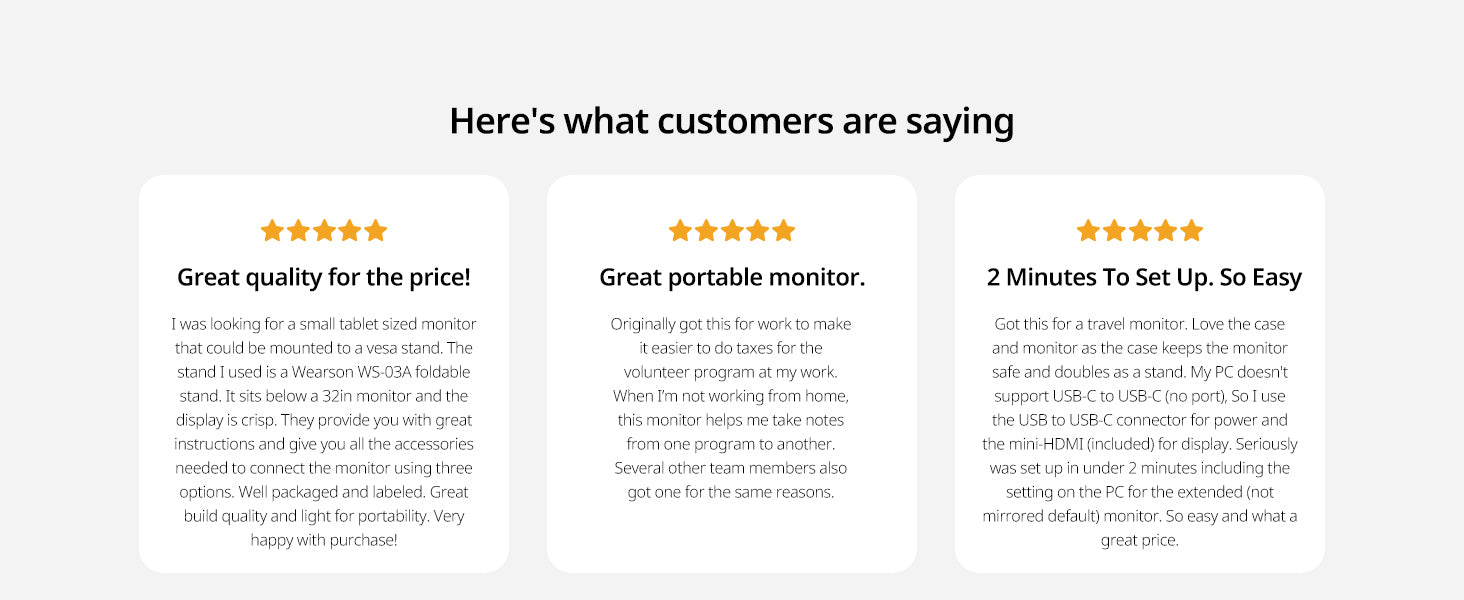 Here's what customers are saying

Great quality for the price!

I was looking for a small tablet sized monitor that could be mounted to a vesa stand. The stand I used is a Wearson WS-03A foldable stand. It sits below a 32in monitor and the display is crisp. They provide you with great instructions and give you all the accessories needed to connect the monitor using three options. Well packaged and labeled. Great build quality and light for portability. Very happy with purchase!

Great portable monitor.

Originally got this for work to make it easier to do taxes for the volunteer program at my work. When I'm not working from home, this monitor helps me take notes from one program to another. Several other team members also got one for the same reasons.

2 Minutes To Set Up. So Easy

Got this for a travel monitor. Love the case and monitor as the case keeps the monitor safe and doubles as a stand. My PC doesn't support USB-C to USB-C (no port), So I use the USB to USB-C connector for power and the mini-HDMI (included) for display. Seriously was set up in under 2 minutes including the setting on the PC for the extended (not mirrored default) monitor. So easy and what a great price.