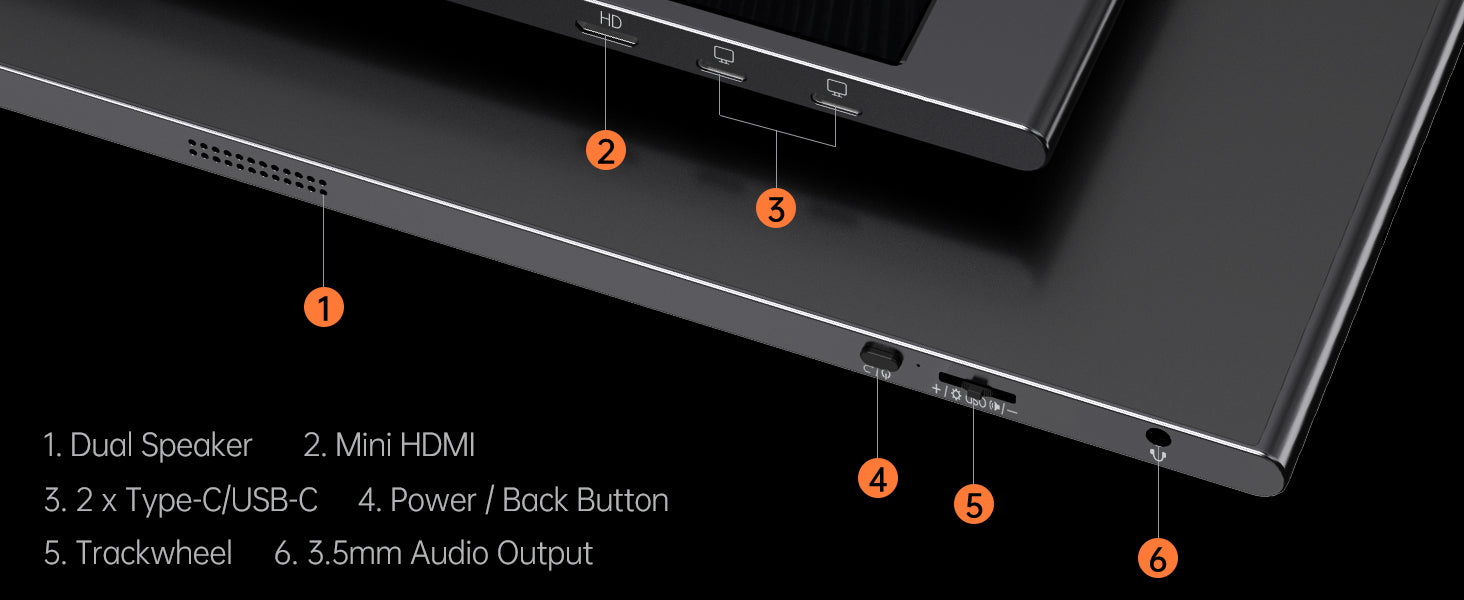 HD

2

3

1

4

5

6

1. Dual Speaker 2. Mini HDMI

3. 2 x Type-C/USB-C 4. Power / Back Button

5. Trackwheel 6. 3.5mm Audio Output